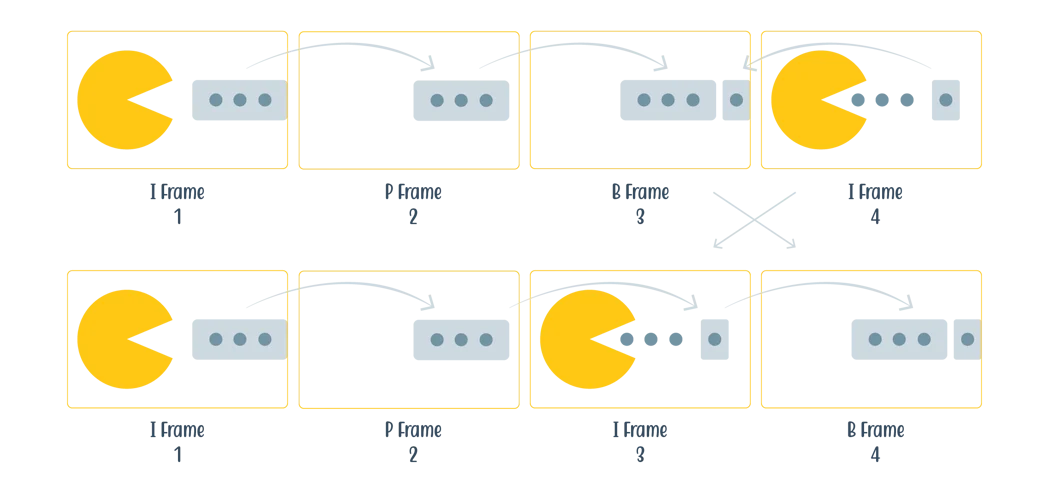 I Frame
1

P Frame
2

B Frame
3

I Frame
4

I Frame
1

P Frame
2

I Frame
3

B Frame
4